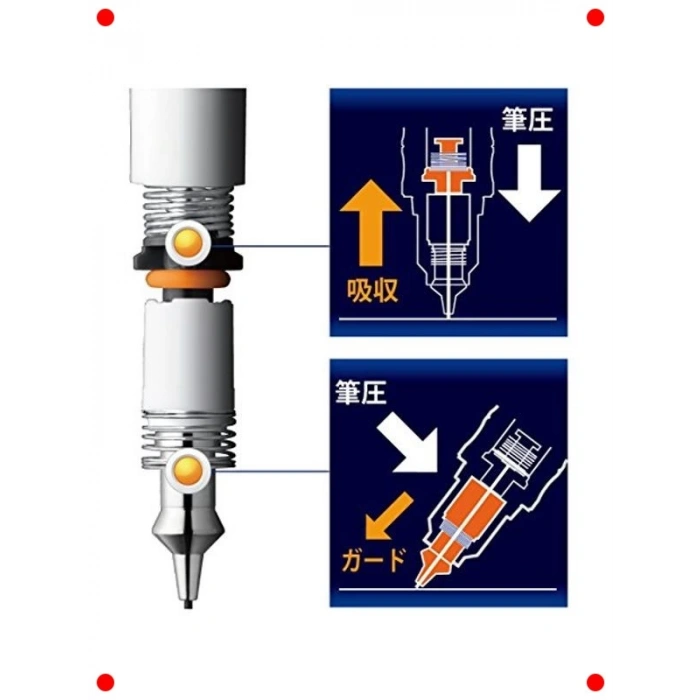 筆圧

吸収

筆圧

ガード