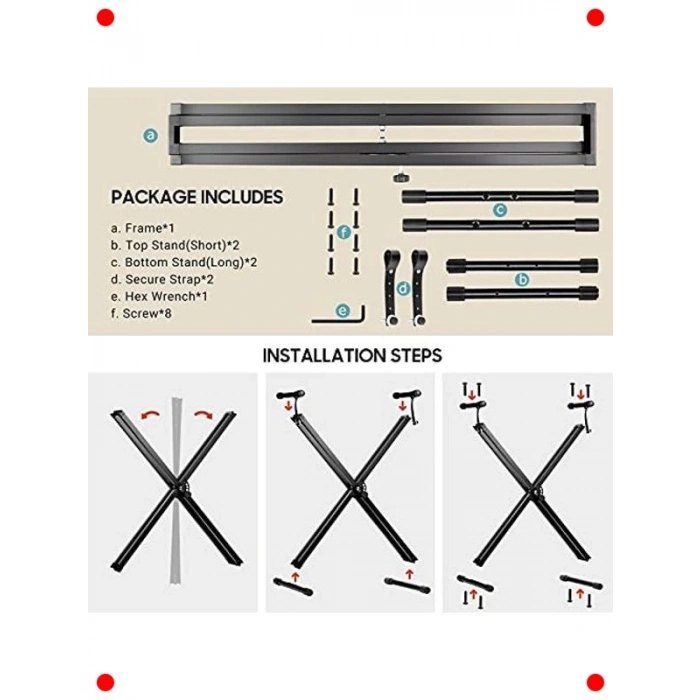 a

PACKAGE INCLUDES

a. Frame*1
b. Top Stand(Short)*2
c. Bottom Stand(Long)*2
d. Secure Strap*2
e. Hex Wrench*1
f. Screw*8

f

c

d

b

e

INSTALLATION STEPS