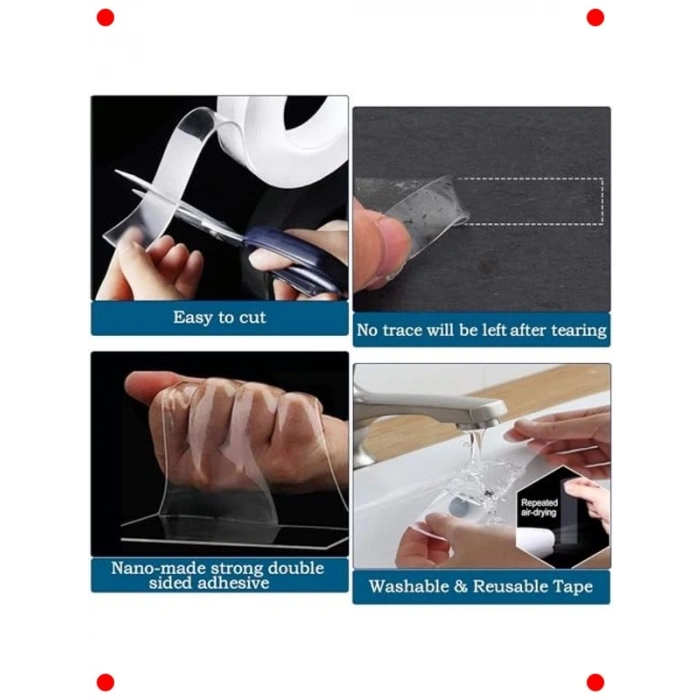 Easy to cut

No trace will be left after tearing

Nano-made strong double sided adhesive

Repeated air-drying

Washable & Reusable Tape