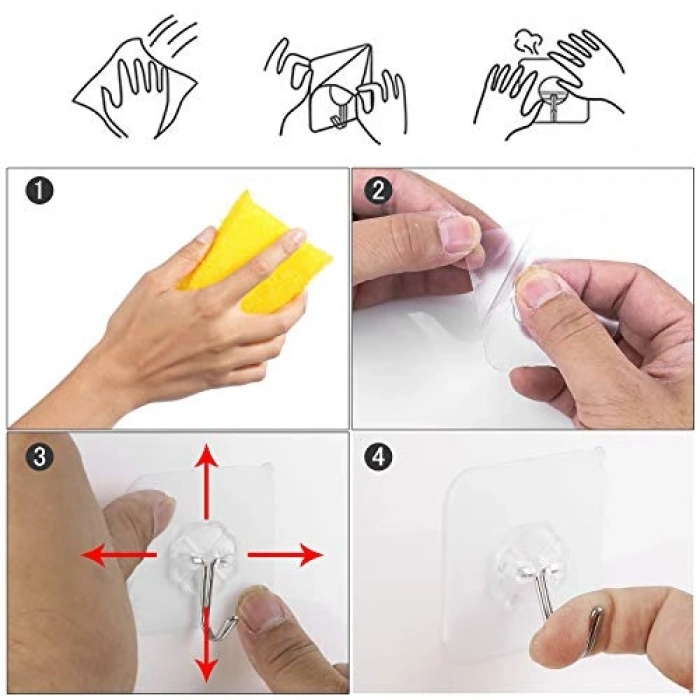 1
2
3
4