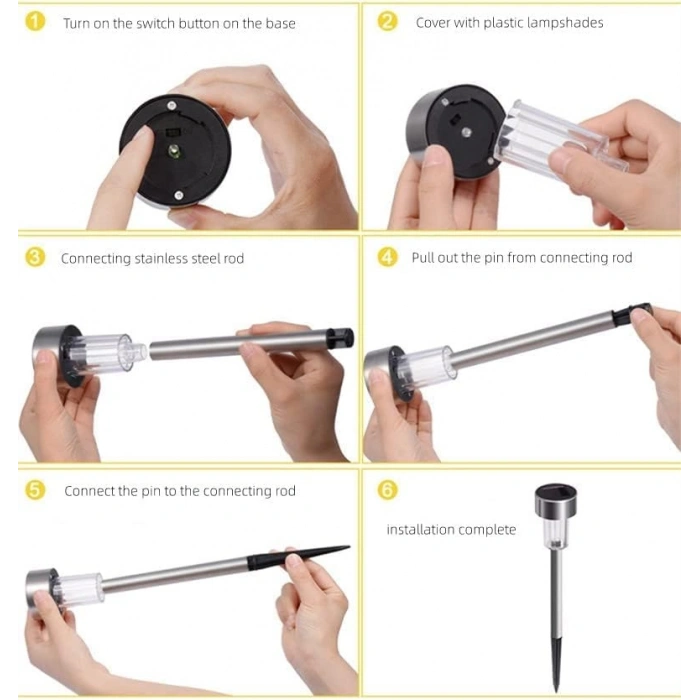 1 Turn on the switch button on the base

2 Cover with plastic lampshades

3 Connecting stainless steel rod

4 Pull out the pin from connecting rod

5 Connect the pin to the connecting rod

6 installation complete