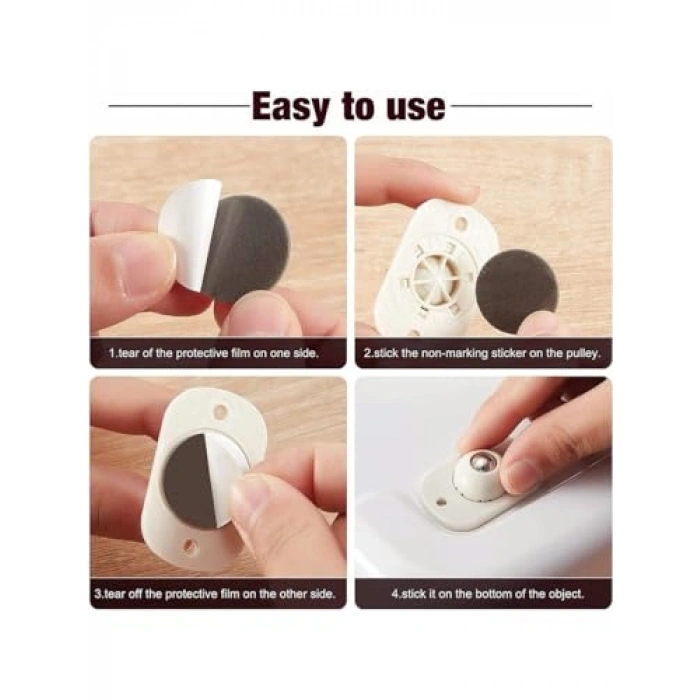 Easy to use

1.tear of the protective film on one side.

2.stick the non-marking sticker on the pulley.

3.tear off the protective film on the other side.

4.stick it on the bottom of the object.