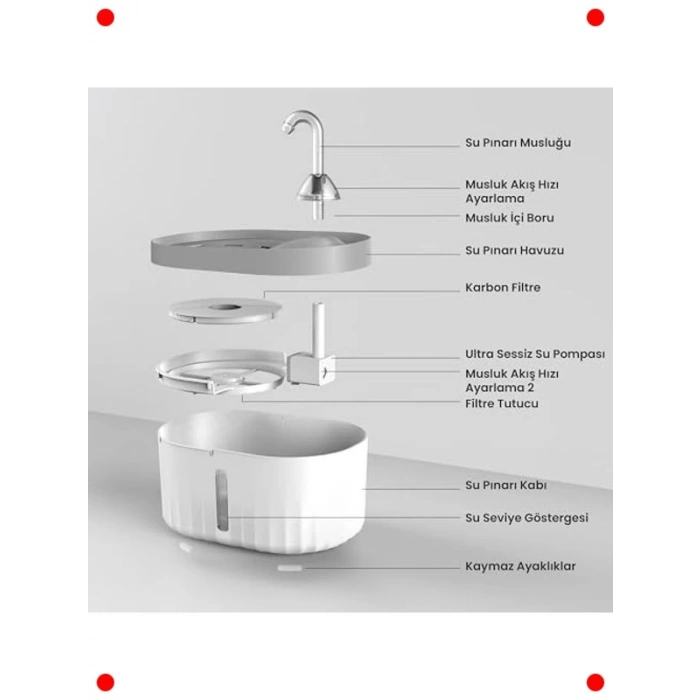 Su Pınarı Musluğu

Musluk Akış Hızı Ayarlama

Musluk İçi Boru

Su Pınarı Havuzu

Karbon Filtre

Ultra Sessiz Su Pompası

Musluk Akış Hızı Ayarlama 2

Filtre Tutucu

Su Pınarı Kabı

Su Seviye Göstergesi

Kaymaz Ayaklıklar