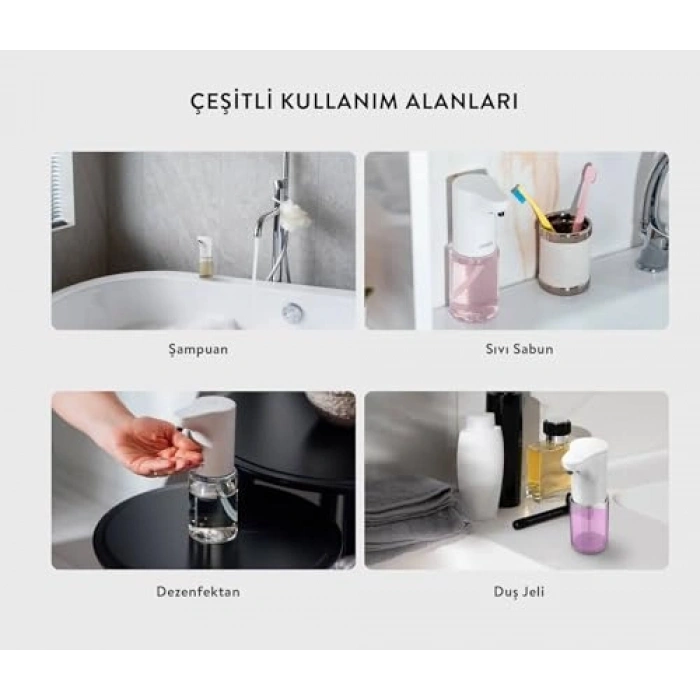 ÇEŞİTLİ KULLANIM ALANLARI

Şampuan

Sıvı Sabun

Dezenfektan

Duş Jeli