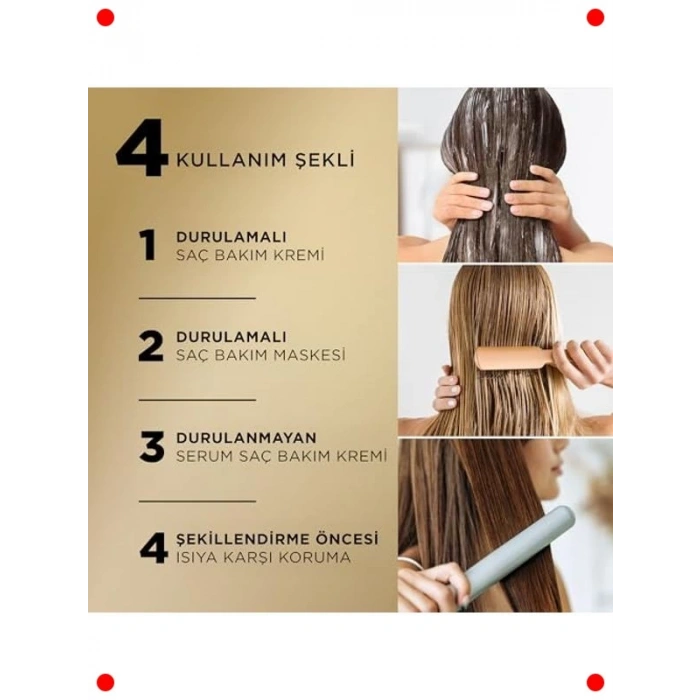 4 KULLANIM ŞEKLİ

1 DURULAMALI
SAÇ BAKIM KREMİ

2 DURULAMALI
SAÇ BAKIM MASKESİ

3 DURULANMAYAN
SERUM SAÇ BAKIM KREMİ

4 ŞEKİLLENDİRME ÖNCESİ
ISIYA KARŞI KORUMA