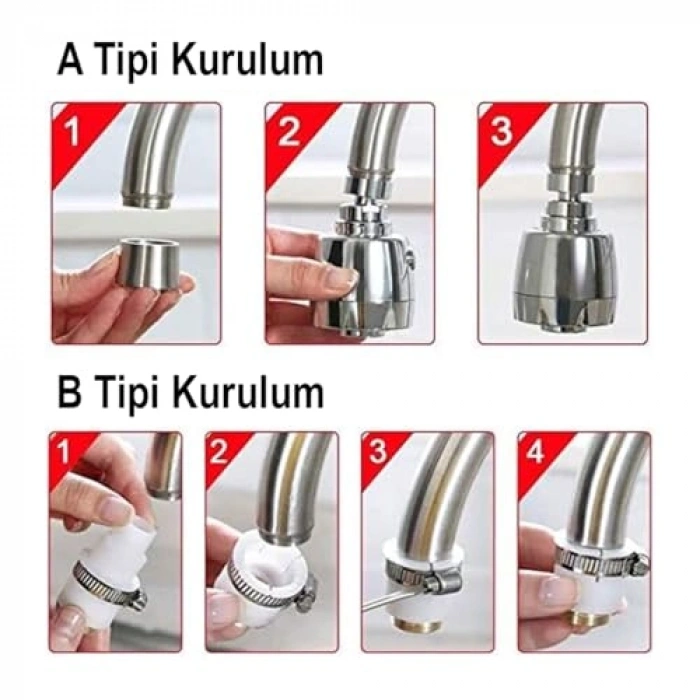 A Tipi Kurulum

1

2

3

B Tipi Kurulum

1

2

3

4