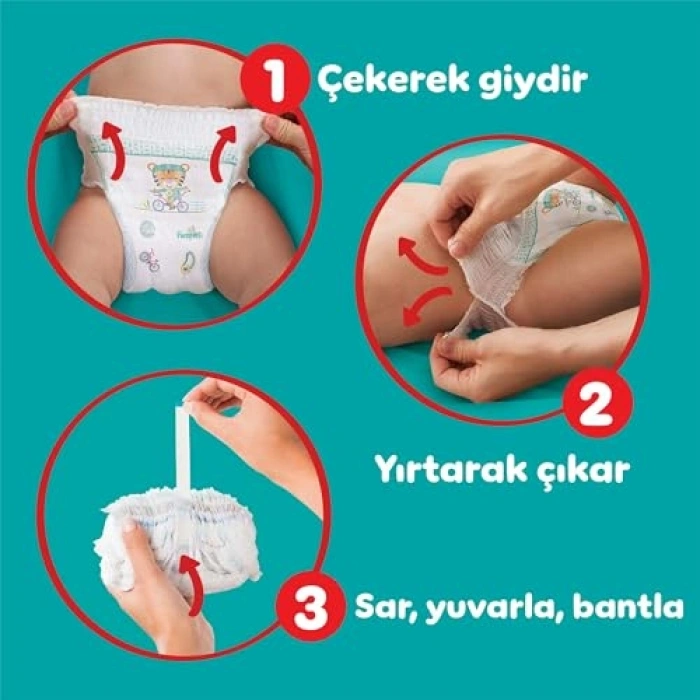 1 Çekerek giydir

Pampers

2

Yırtarak çıkar

3 Sar, yuvarla, bantla