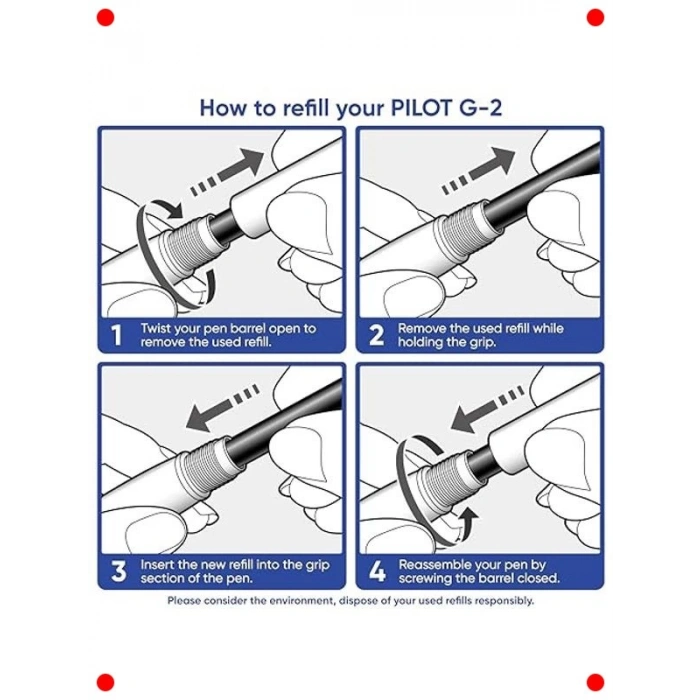 How to refill your PILOT G-2

1 Twist your pen barrel open to remove the used refill.

2 Remove the used refill while holding the grip.

3 Insert the new refill into the grip section of the pen.

4 Reassemble your pen by screwing the barrel closed.

Please consider the environment, dispose of your used refills responsibly.