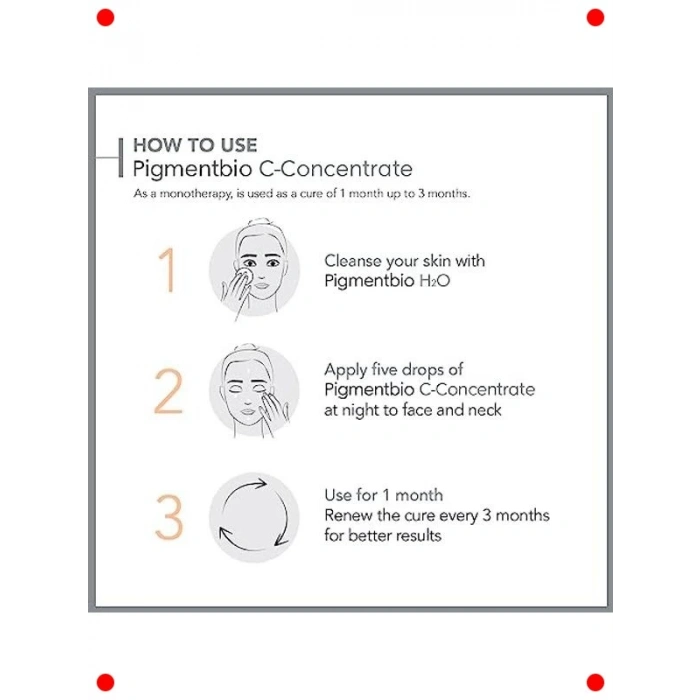 HOW TO USE
Pigmentbio C-Concentrate
As a monotherapy, is used as a cure of 1 month up to 3 months.

1

Cleanse your skin with Pigmentbio $H_2O$

2

Apply five drops of Pigmentbio C-Concentrate at night to face and neck

3

Use for 1 month
Renew the cure every 3 months for better results