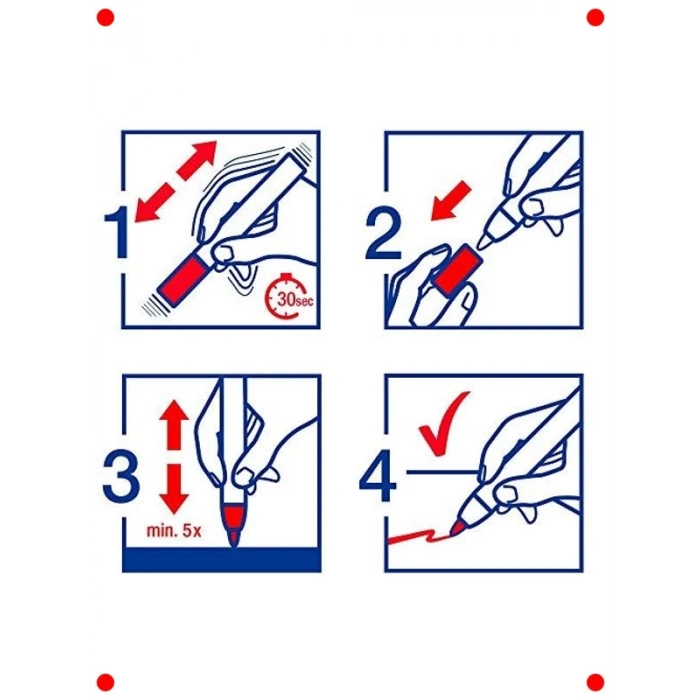 1
30sec
2
3
min. 5x
4