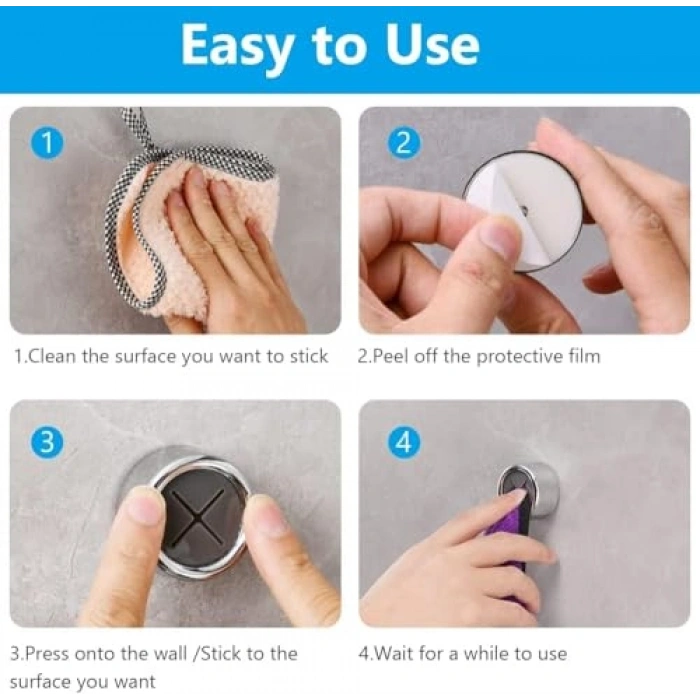 Easy to Use

1

1.Clean the surface you want to stick

2

2.Peel off the protective film

3

3.Press onto the wall /Stick to the surface you want

4

4.Wait for a while to use