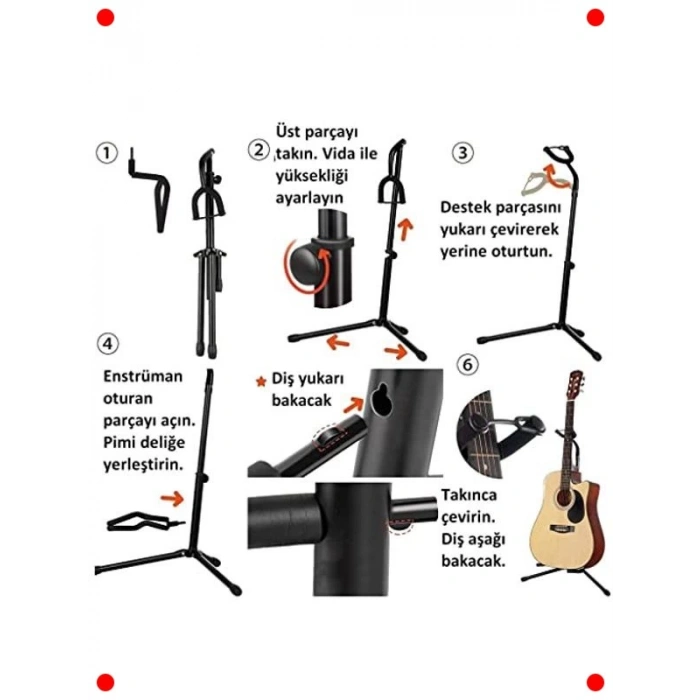 ①

② Üst parçayı takın. Vida ile yüksekliği ayarlayın

③ Destek parçasını yukarı çevirerek yerine oturtun.

④ Enstrüman oturan parçayı açın. Pimi deliğe yerleştirin.

★ Diş yukarı bakacak

Takınca çevirin. Diş aşağı bakacak.

⑥