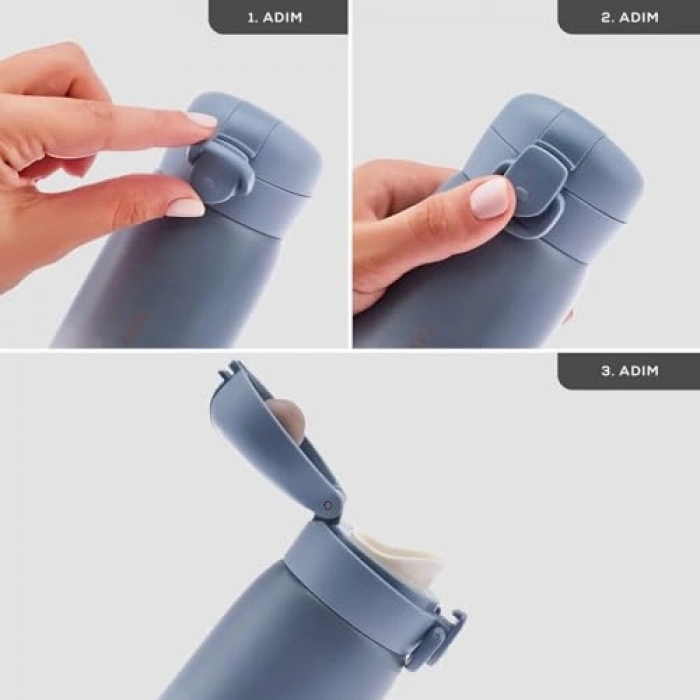 1. ADIM

2. ADIM

3. ADIM