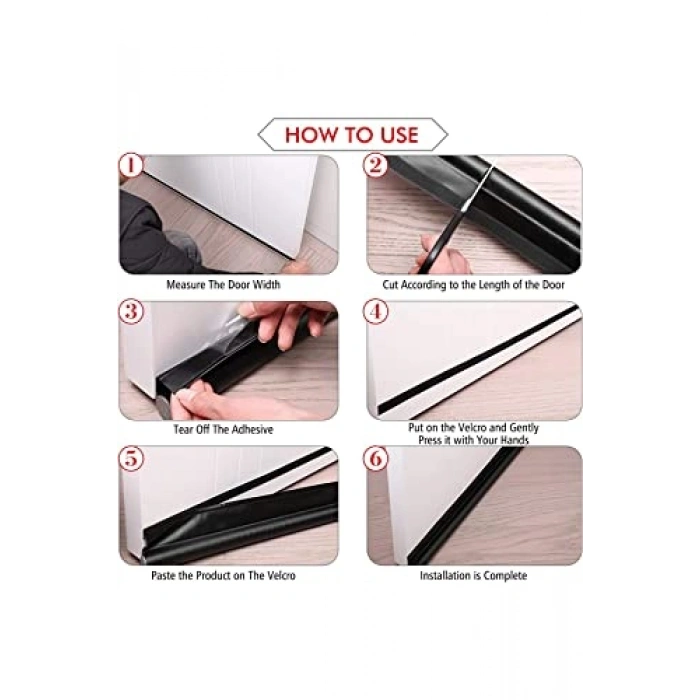 HOW TO USE

1
Measure The Door Width

2
Cut According to the Length of the Door

3
Tear Off The Adhesive

4
Put on the Velcro and Gently Press it with Your Hands

5
Paste the Product on The Velcro

6
Installation is Complete