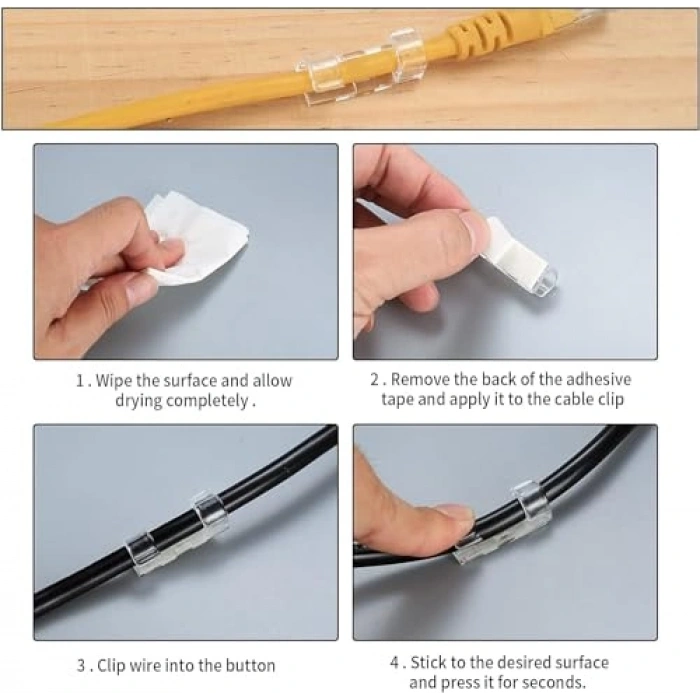 1 . Wipe the surface and allow drying completely .

2 . Remove the back of the adhesive tape and apply it to the cable clip

3 . Clip wire into the button

4 . Stick to the desired surface and press it for seconds.