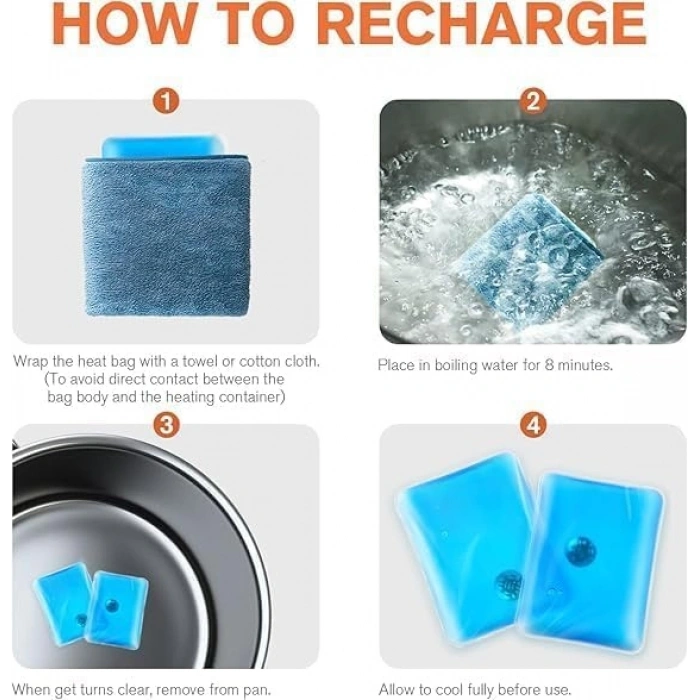 HOW TO RECHARGE

1

Wrap the heat bag with a towel or cotton cloth. (To avoid direct contact between the bag body and the heating container)

2

Place in boiling water for 8 minutes.

3

When get turns clear, remove from pan.

4

Allow to cool fully before use.