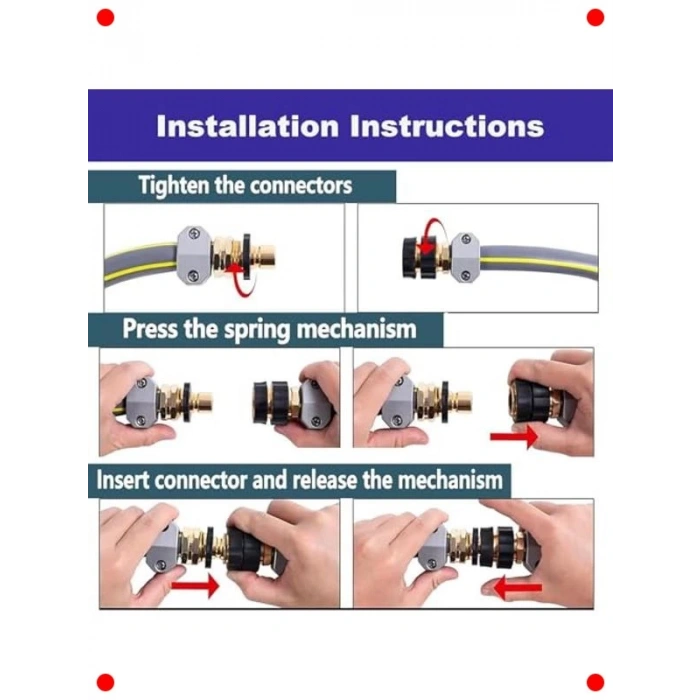 Installation Instructions

Tighten the connectors

Press the spring mechanism

Insert connector and release the mechanism