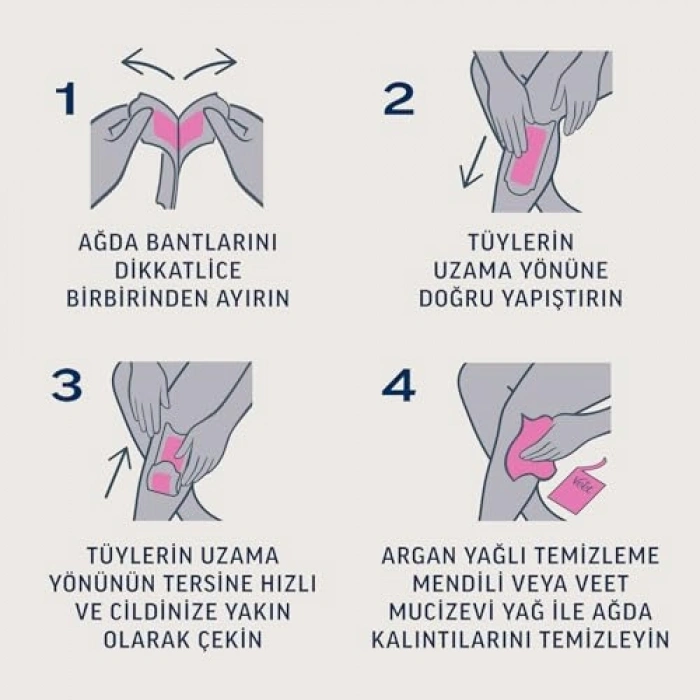 1

AĞDA BANTLARINI DİKKATLİCE BİRBİRİNDEN AYIRIN

2

TÜYLERİN UZAMA YÖNÜNE DOĞRU YAPIŞTIRIN

3

TÜYLERİN UZAMA YÖNÜNÜN TERSİNE HIZLI VE CİLDİNİZE YAKIN OLARAK ÇEKİN

4

Veet

ARGAN YAĞLI TEMİZLEME MENDİLİ VEYA VEET MUCİZEVİ YAĞ İLE AĞDA KALINTILARINI TEMİZLEYİN