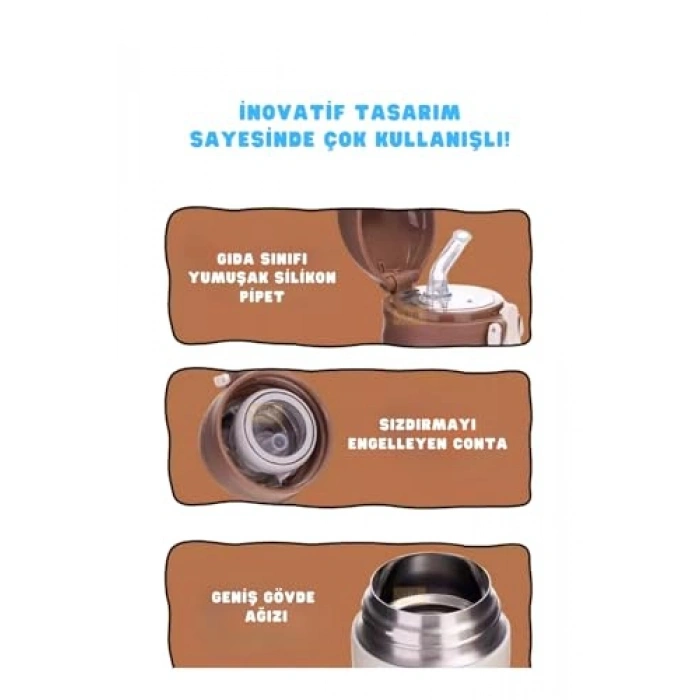 İNOVATİF TASARIM
SAYESİNDE ÇOK KULLANIŞLI!

GIDA SINIFI
YUMUŞAK SİLİKON
PİPET

SIZDIRMAYI
ENGELLEYEN CONTA

GENİŞ GÖVDE
AĞIZI