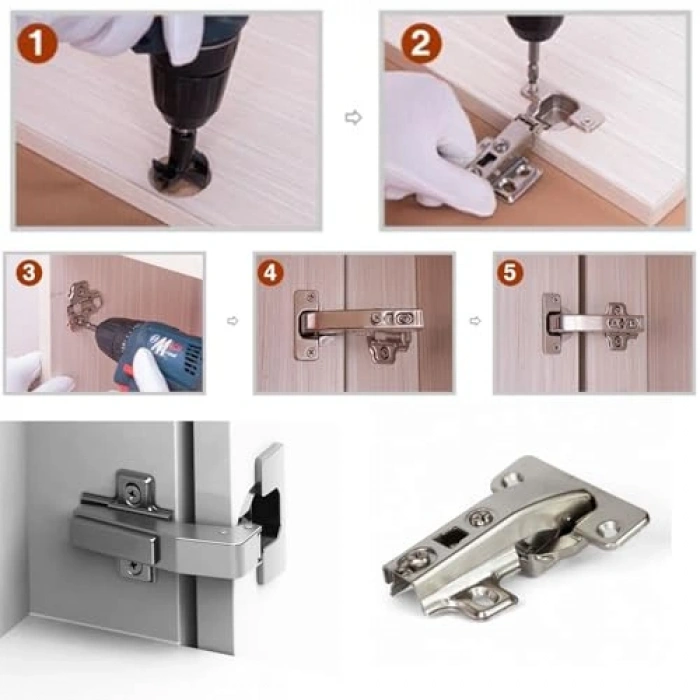 1
2
3
4
5