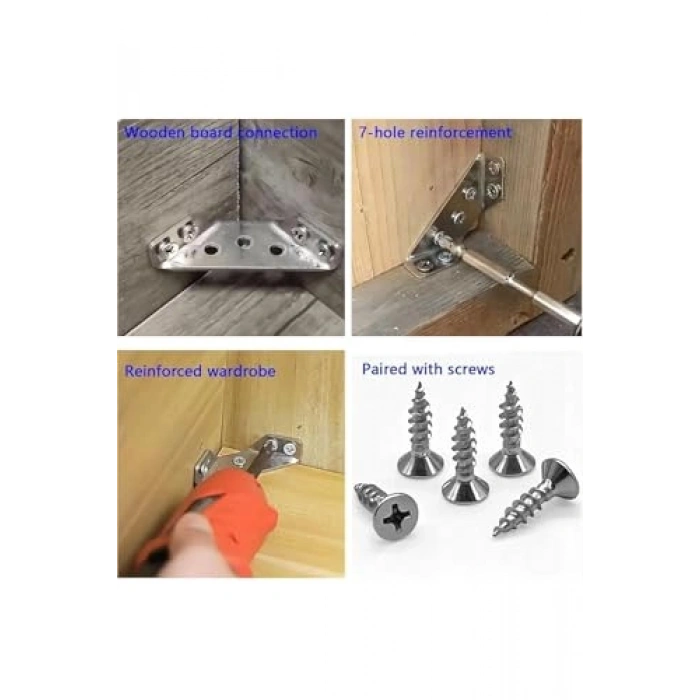 Wooden board connection

7-hole reinforcement

Reinforced wardrobe

Paired with screws