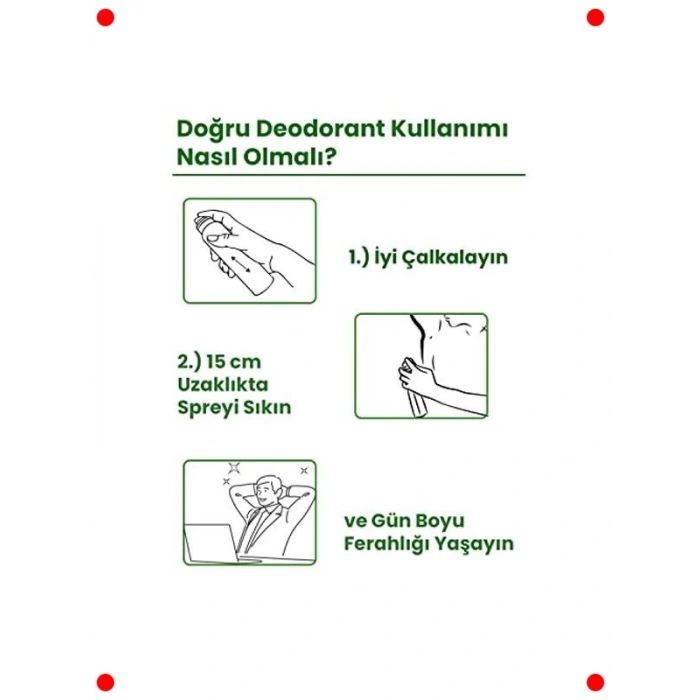 Doğru Deodorant Kullanımı Nasıl Olmalı?

1.) İyi Çalkalayın

2.) 15 cm Uzaklıkta Spreyi Sıkın

ve Gün Boyu Ferahlığı Yaşayın