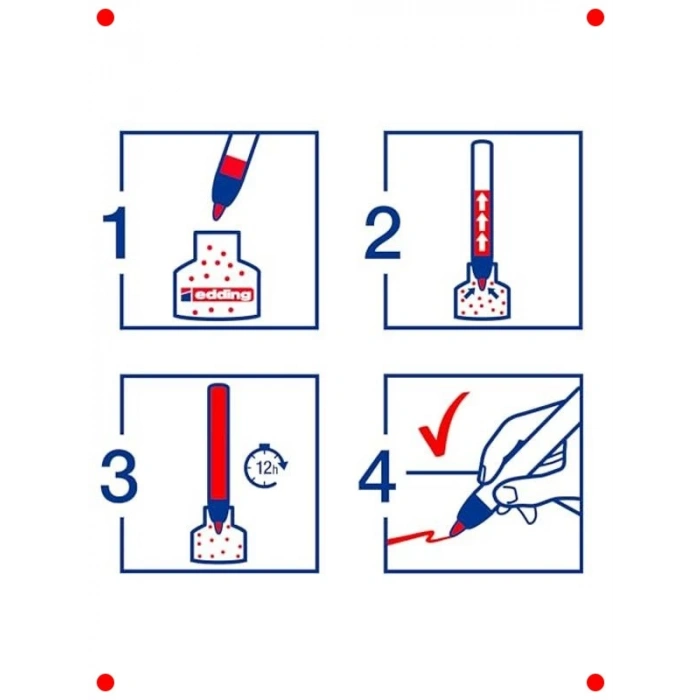 1

edding

2

3

12h

4