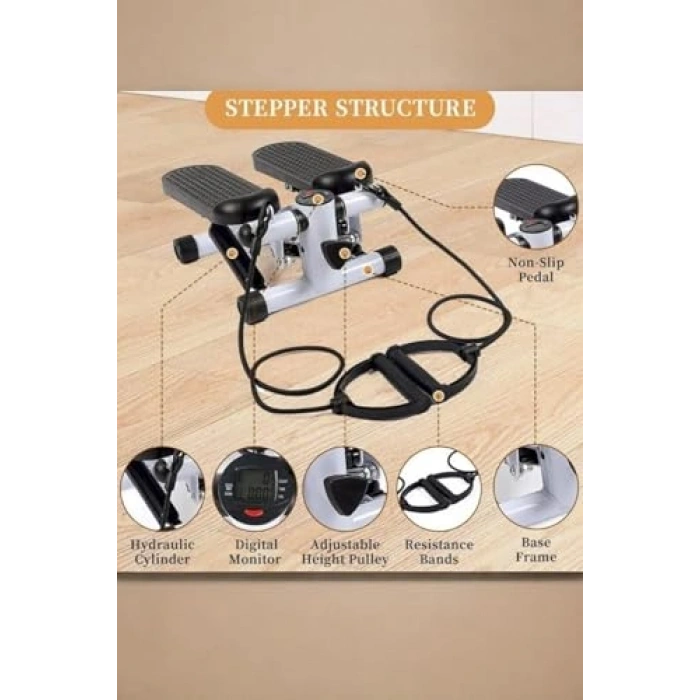 STEPPER STRUCTURE

Non-Slip Pedal

Hydraulic Cylinder

Digital Monitor

Adjustable Height Pulley

Resistance Bands

Base Frame