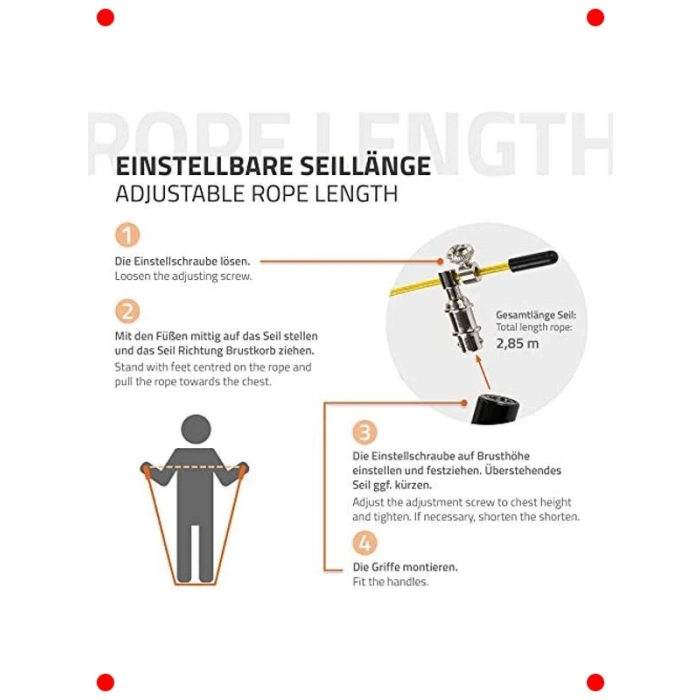 ROPE LENGTH

EINSTELLBARE SEILLÄNGE
ADJUSTABLE ROPE LENGTH

1

Die Einstellschraube lösen.
Loosen the adjusting screw.

2

Mit den Füßen mittig auf das Seil stellen und das Seil Richtung Brustkorb ziehen.
Stand with feet centred on the rope and pull the rope towards the chest.

Gesamtlänge Seil:
Total length rope:
2,85 m

3

Die Einstellschraube auf Brusthöhe einstellen und festziehen. Überstehendes Seil ggf. kürzen.
Adjust the adjustment screw to chest height and tighten. If necessary, shorten the shorten.

4

Die Griffe montieren.
Fit the handles.