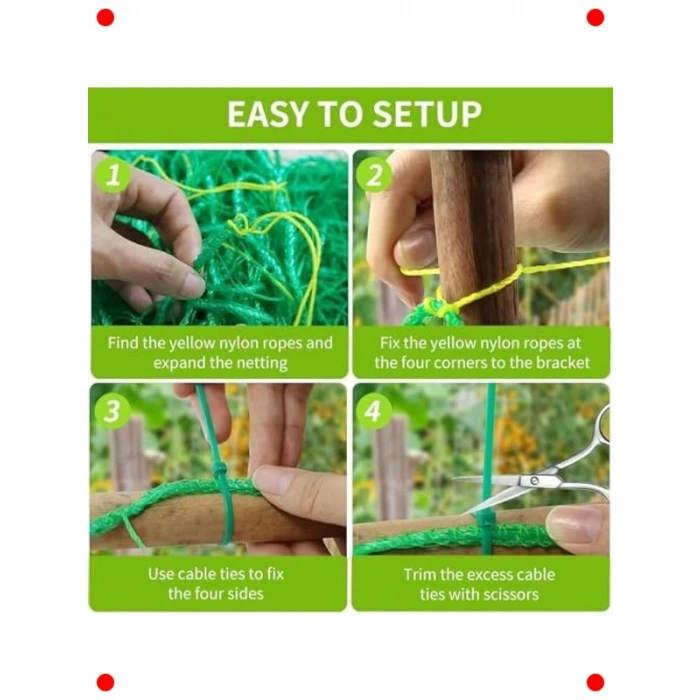 EASY TO SETUP

1

Find the yellow nylon ropes and expand the netting

2

Fix the yellow nylon ropes at the four corners to the bracket

3

Use cable ties to fix the four sides

4

Trim the excess cable ties with scissors