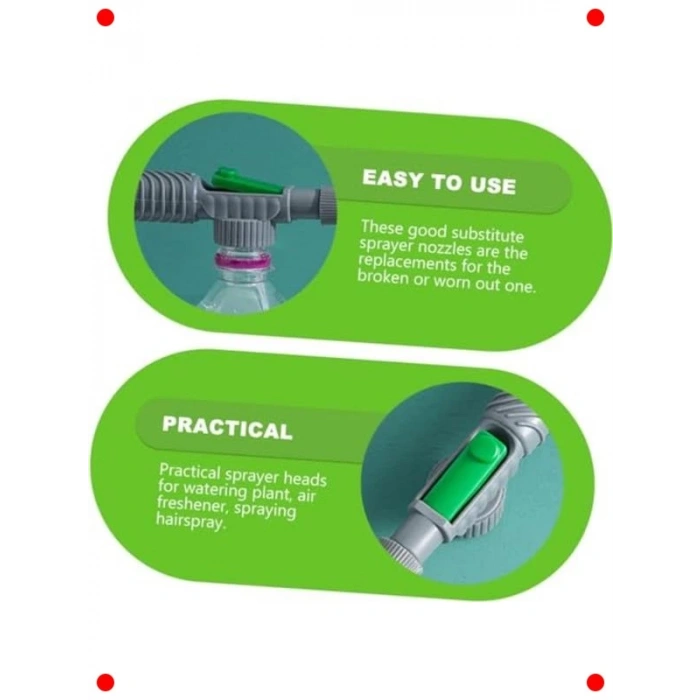 EASY TO USE

These good substitute sprayer nozzles are the replacements for the broken or worn out one.

PRACTICAL

Practical sprayer heads for watering plant, air freshener, spraying hairspray.