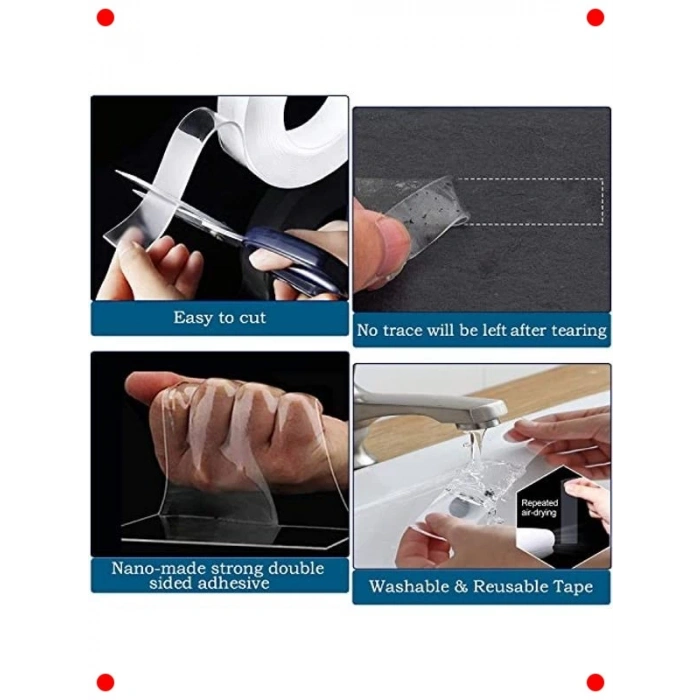 Easy to cut

No trace will be left after tearing

Nano-made strong double sided adhesive

Repeated air-drying

Washable & Reusable Tape