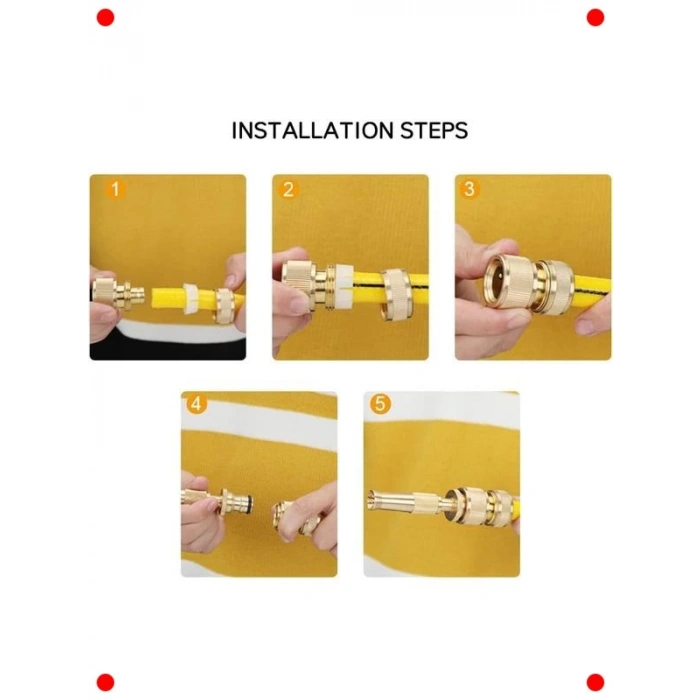 INSTALLATION STEPS

1

2

3

4

5