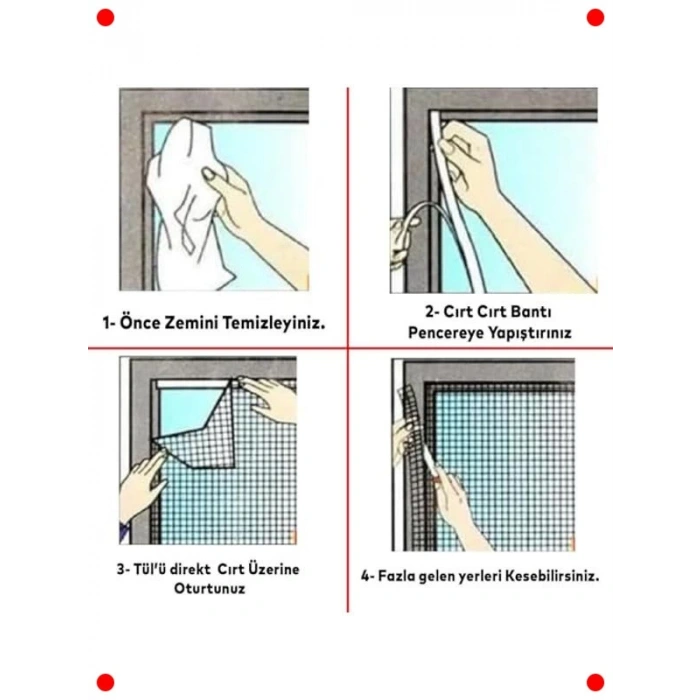 1- Önce Zemini Temizleyiniz.

2- Cırt Cırt Bantı Pencereye Yapıştırınız

3- Tül'ü direkt Cırt Üzerine Oturtunuz

4- Fazla gelen yerleri Kesebilirsiniz.