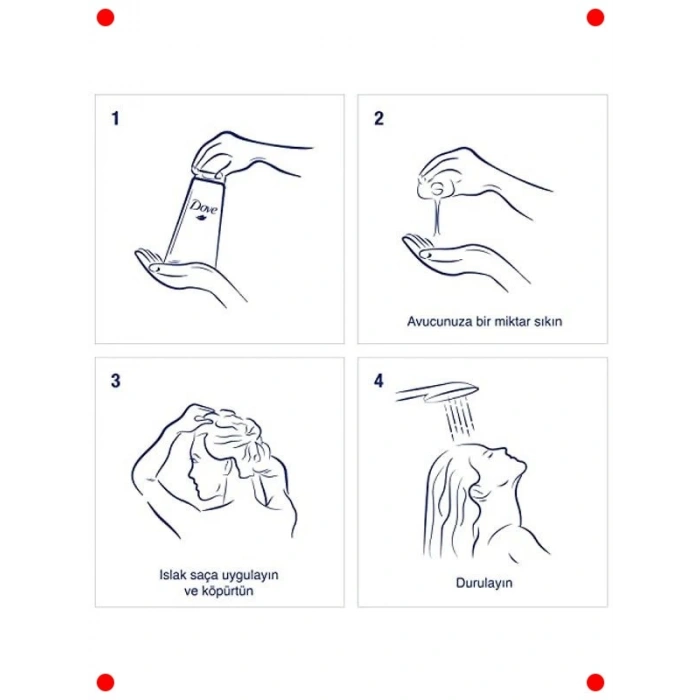 1

Dove

2

Avucunuza bir miktar sıkın

3

Islak saça uygulayın ve köpürtün

4

Durulayın