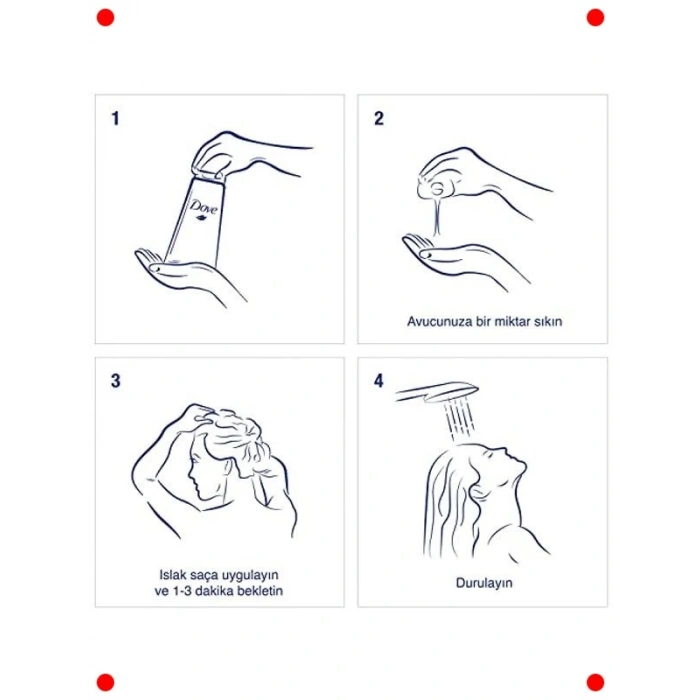 1

Dove

2

Avucunuza bir miktar sıkın

3

Islak saça uygulayın ve 1-3 dakika bekletin

4

Durulayın