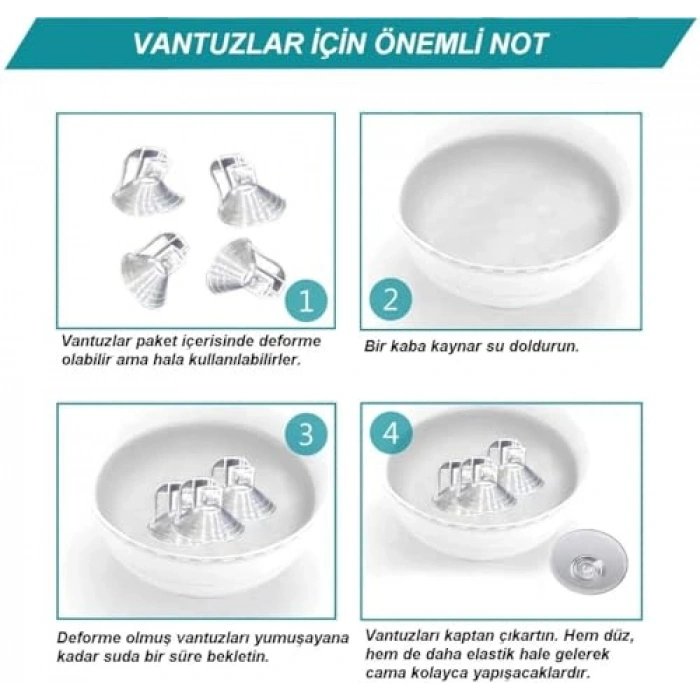 VANTUZLAR İÇİN ÖNEMLİ NOT

1

Vantuzlar paket içerisinde deforme olabilir ama hala kullanılabilirler.

2

Bir kaba kaynar su doldurun.

3

Deforme olmuş vantuzları yumuşayana kadar suda bir süre bekletin.

4

Vantuzları kaptan çıkartın. Hem düz, hem de daha elastik hale gelerek cama kolayca yapışacaklardır.