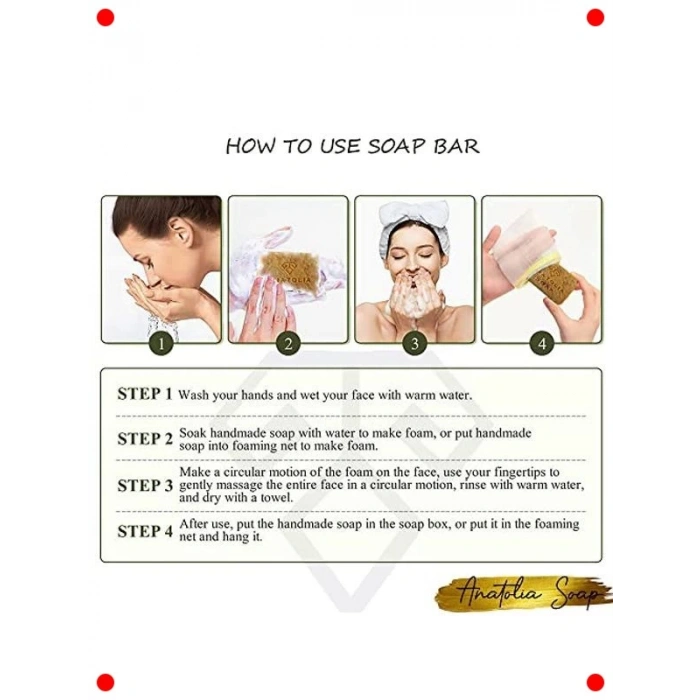 HOW TO USE SOAP BAR

ANATOLIA

1

2

3

4

STEP 1 Wash your hands and wet your face with warm water.

STEP 2 Soak handmade soap with water to make foam, or put handmade soap into foaming net to make foam.

STEP 3 Make a circular motion of the foam on the face, use your fingertips to gently massage the entire face in a circular motion, rinse with warm water, and dry with a towel.

STEP 4 After use, put the handmade soap in the soap box, or put it in the foaming net and hang it.

Anatolia Soap