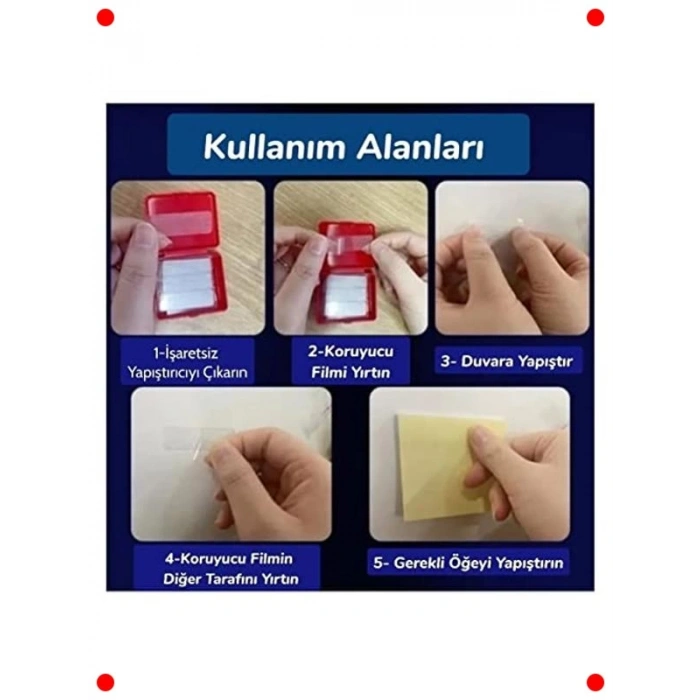 Kullanım Alanları

1-İşaretsiz Yapıştırıcıyı Çıkarın

2-Koruyucu Filmi Yırtın

3- Duvara Yapıştır

4-Koruyucu Filmin Diğer Tarafını Yırtın

5- Gerekli Öğeyi Yapıştırın