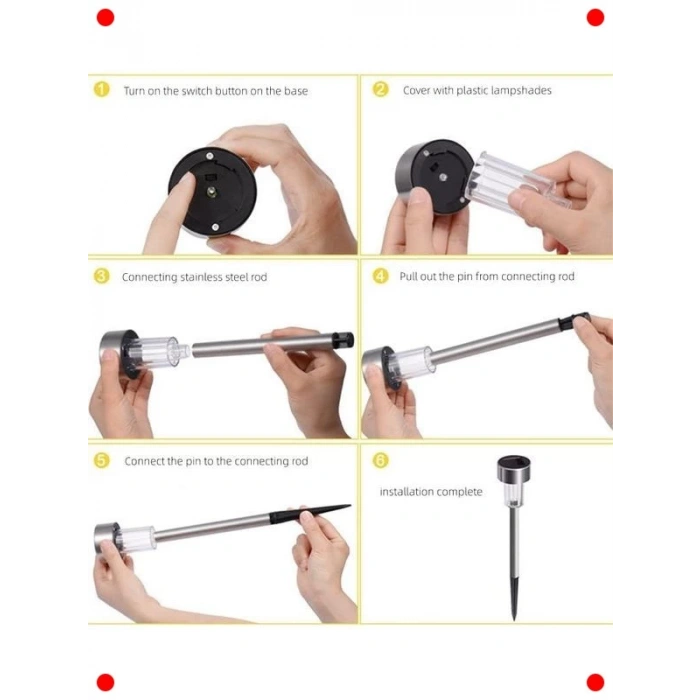 1 Turn on the switch button on the base

2 Cover with plastic lampshades

3 Connecting stainless steel rod

4 Pull out the pin from connecting rod

5 Connect the pin to the connecting rod

6 installation complete