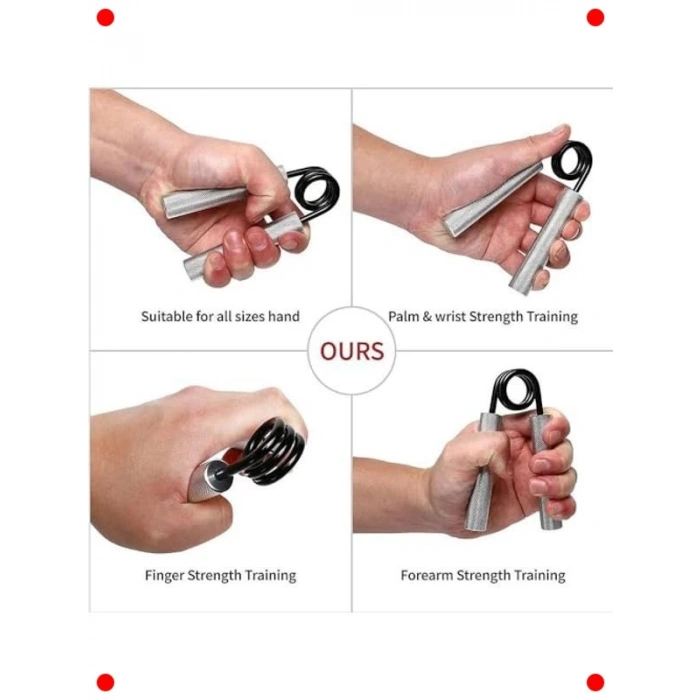 Suitable for all sizes hand

Palm & wrist Strength Training

OURS

Finger Strength Training

Forearm Strength Training