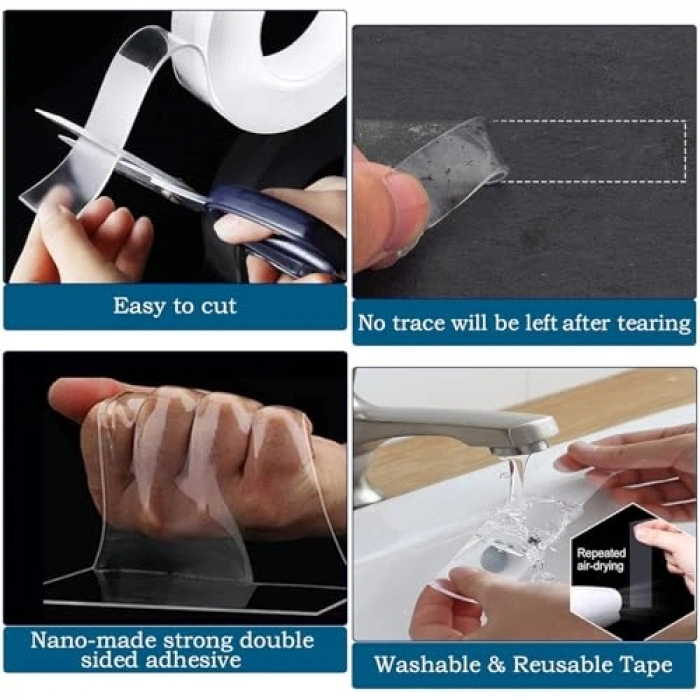 Easy to cut

No trace will be left after tearing

Nano-made strong double sided adhesive

Repeated air-drying

Washable & Reusable Tape