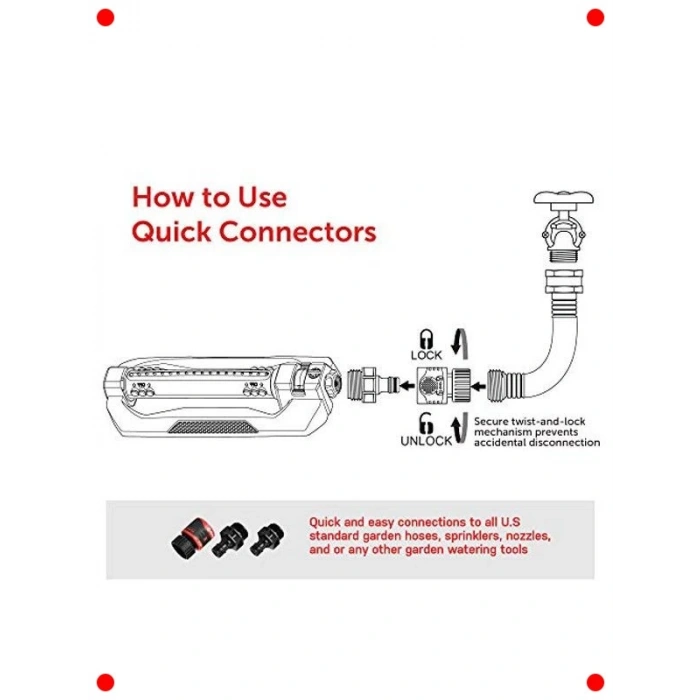 How to Use
Quick Connectors

LOCK

UNLOCK

Secure twist-and-lock mechanism prevents accidental disconnection

Quick and easy connections to all U.S standard garden hoses, sprinklers, nozzles, and or any other garden watering tools