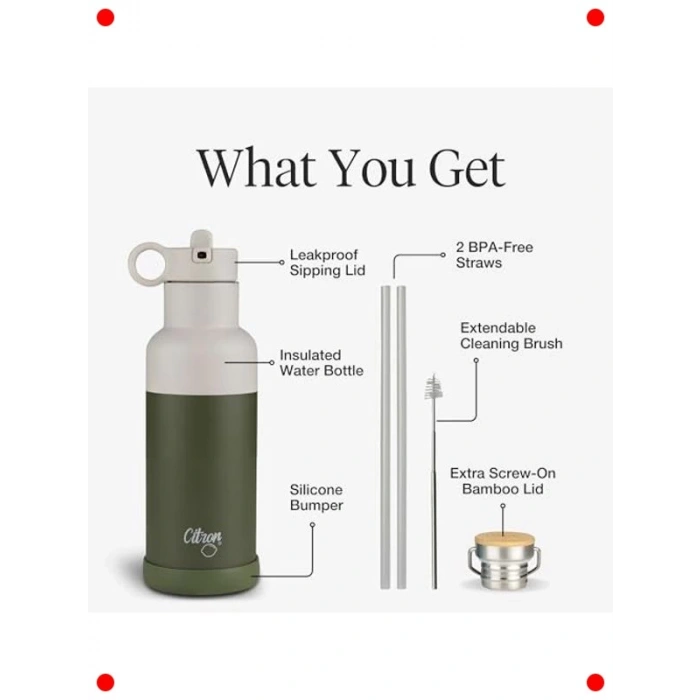 What You Get

Leakproof Sipping Lid

Insulated Water Bottle

Silicone Bumper

Citron

2 BPA-Free Straws

Extendable Cleaning Brush

Extra Screw-On Bamboo Lid