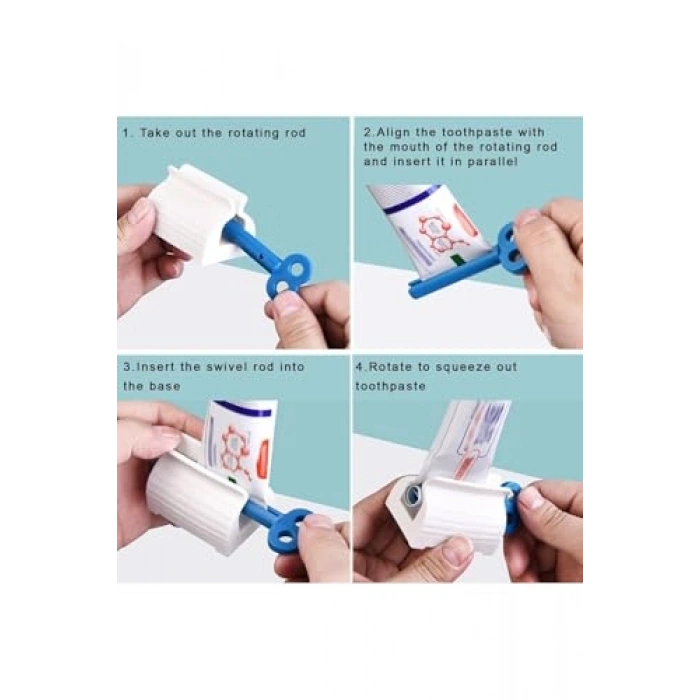 1. Take out the rotating rod

2.Align the toothpaste with the mouth of the rotating rod and insert it in parallel

3.Insert the swivel rod into the base

4.Rotate to squeeze out toothpaste