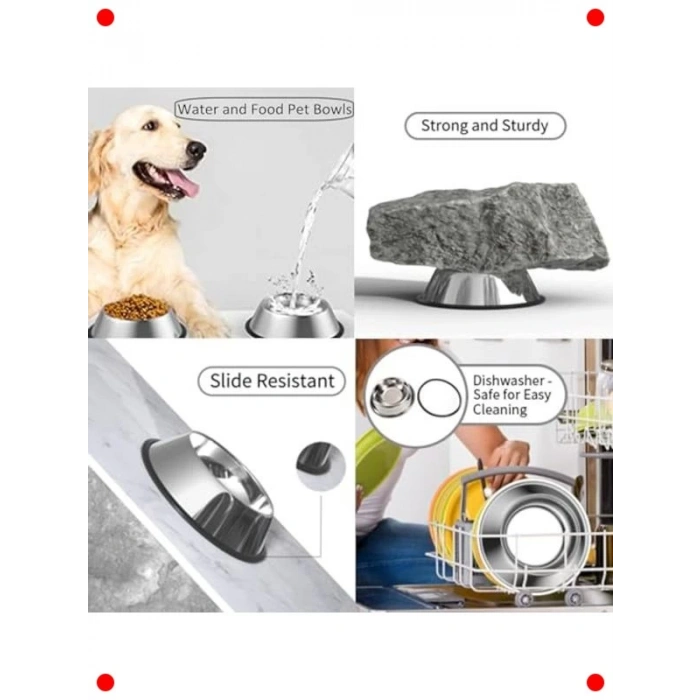 Water and Food Pet Bowls

Strong and Sturdy

Slide Resistant

Dishwasher - Safe for Easy Cleaning