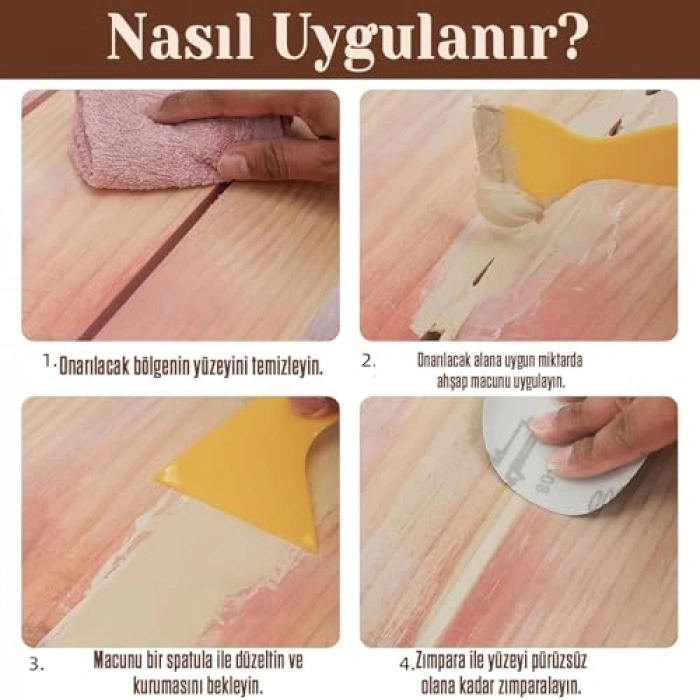 Nasıl Uygulanır?

1. Onarılacak bölgenin yüzeyini temizleyin.

2. Onarılacak alana uygun miktarda ahşap macunu uygulayın.

3. Macunu bir spatula ile düzeltin ve kurumasını bekleyin.

4. Zımpara ile yüzeyi pürüzsüz olana kadar zımparalayın.