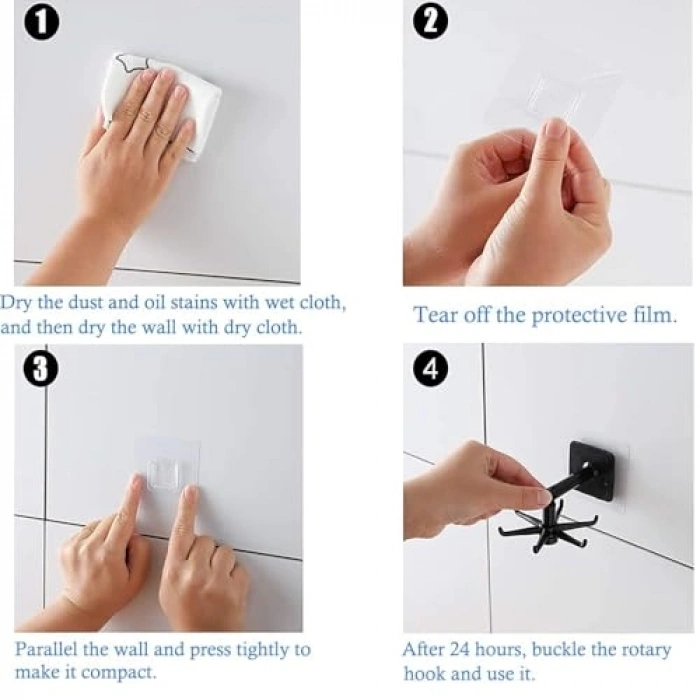 1

Dry the dust and oil stains with wet cloth, and then dry the wall with dry cloth.

2

Tear off the protective film.

3

Parallel the wall and press tightly to make it compact.

4

After 24 hours, buckle the rotary hook and use it.