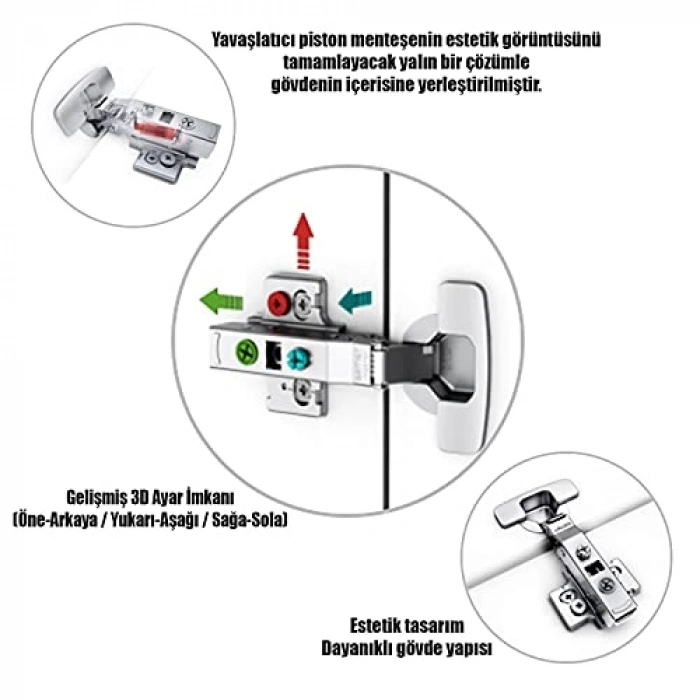 Yavaşlatıcı piston menteşenin estetik görüntüsünü tamamlayacak yalın bir çözümle gövdenin içerisine yerleştirilmiştir.

Gelişmiş 3D Ayar İmkanı
(Öne-Arkaya / Yukarı-Aşağı / Sağa-Sola)

Estetik tasarım
Dayanıklı gövde yapısı