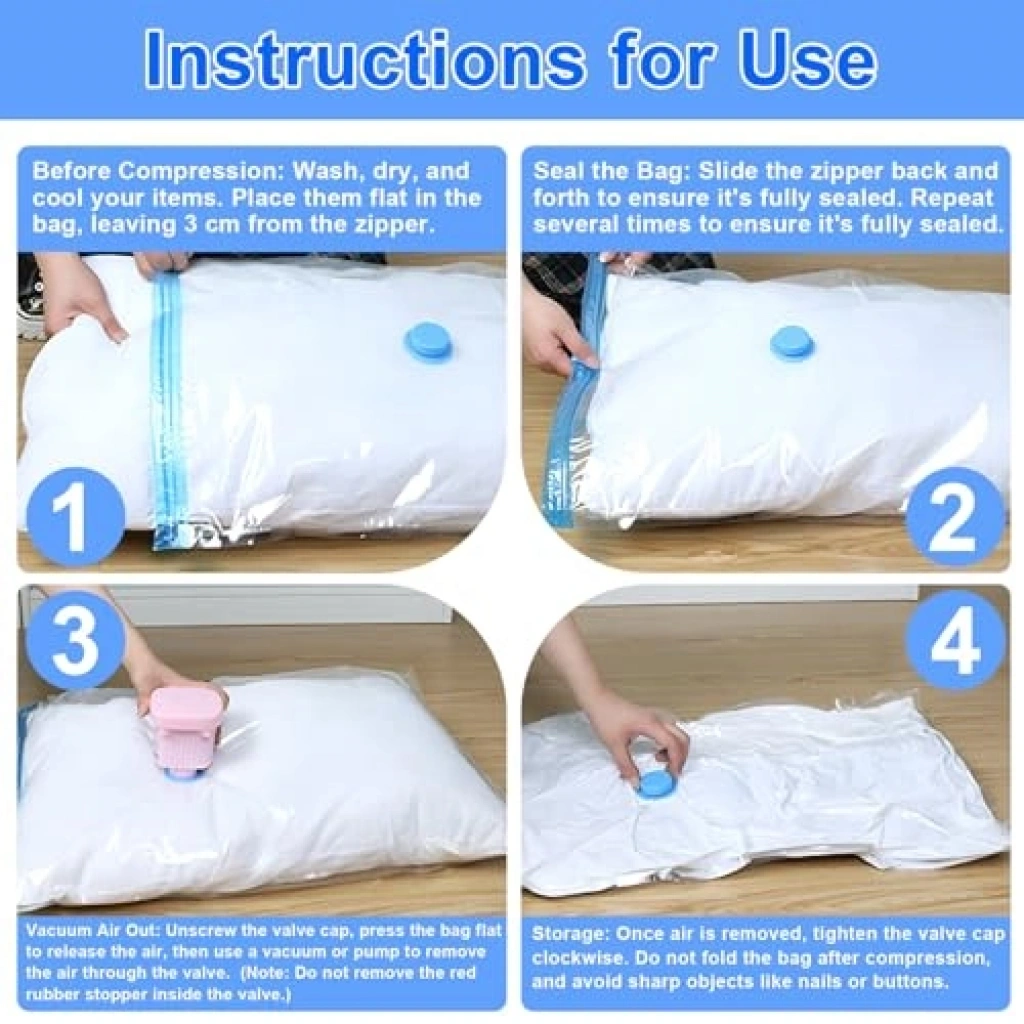 Instructions for Use

Before Compression: Wash, dry, and cool your items. Place them flat in the bag, leaving 3 cm from the zipper.

1

Seal the Bag: Slide the zipper back and forth to ensure it's fully sealed. Repeat several times to ensure it's fully sealed.

2

3

Vacuum Air Out: Unscrew the valve cap, press the bag flat to release the air, then use a vacuum or pump to remove the air through the valve. (Note: Do not remove the red rubber stopper inside the valve.)

4

Storage: Once air is removed, tighten the valve cap clockwise. Do not fold the bag after compression, and avoid sharp objects like nails or buttons.